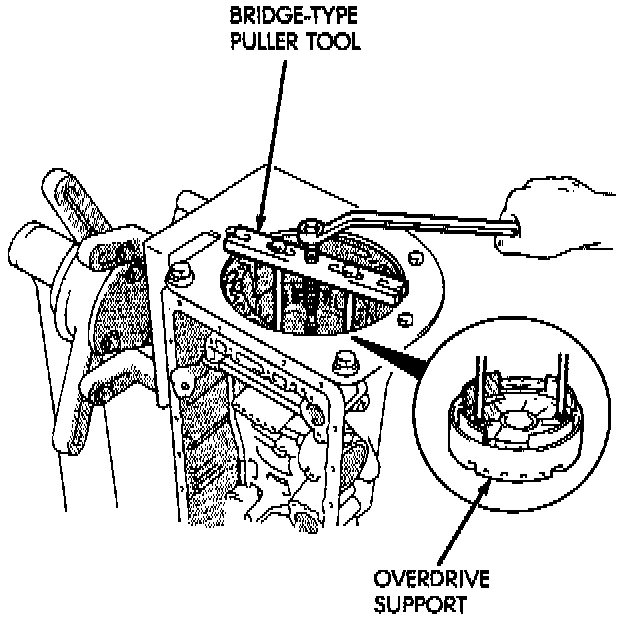 BRIDGE-TYPE PULLER TOOL

OVERDRIVE SUPPORT