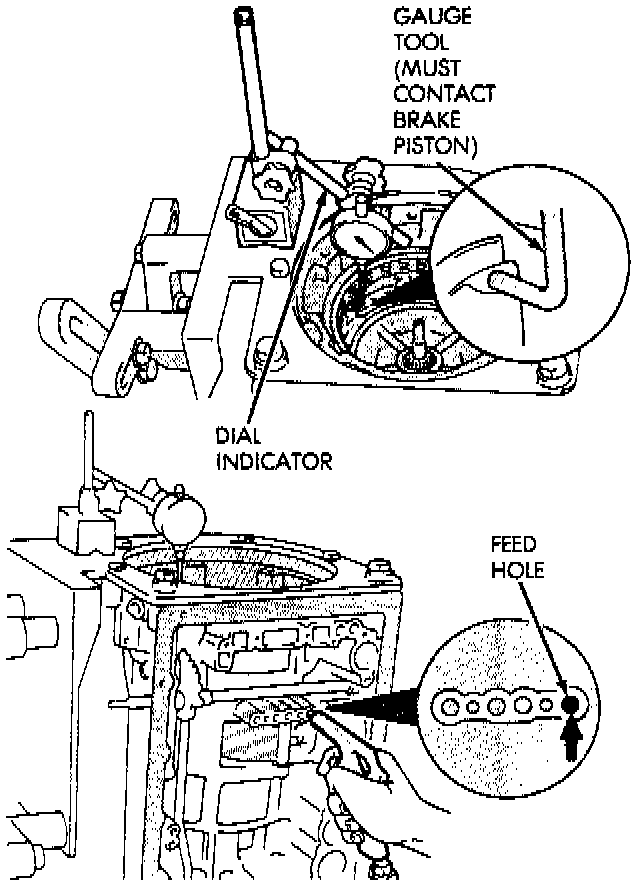 GAUGE TOOL (MUST CONTACT BRAKE PISTON)

DIAL INDICATOR

FEED HOLE