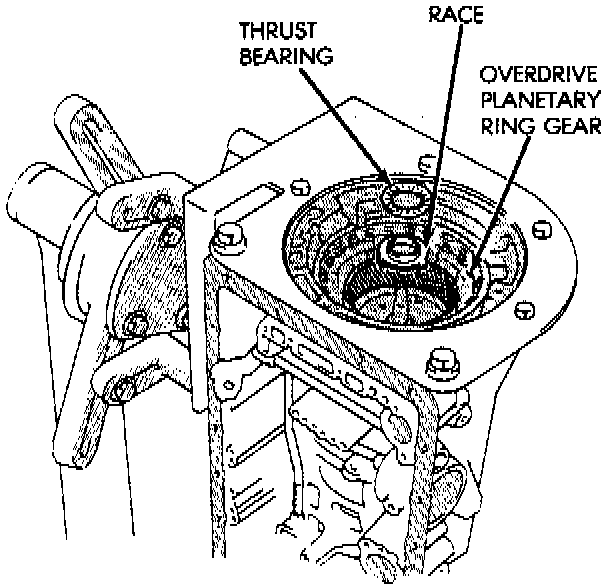 THRUST BEARING

RACE

OVERDRIVE PLANETARY RING GEAR