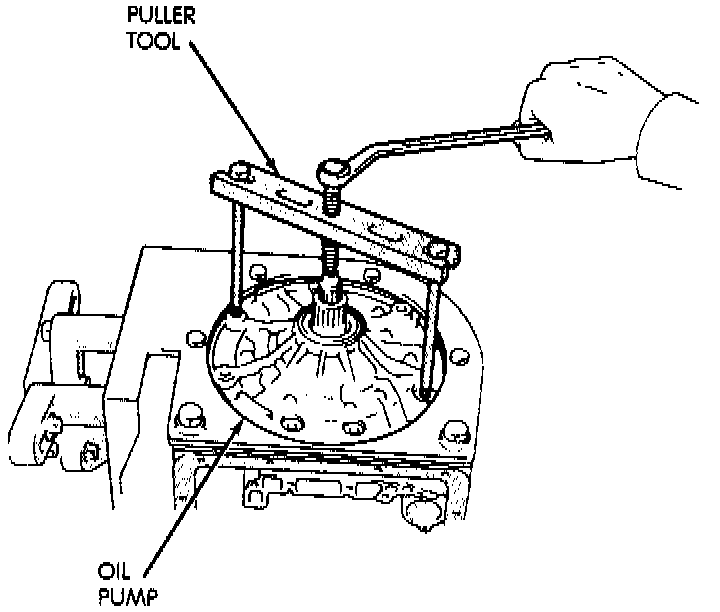 PULLER TOOL

OIL PUMP