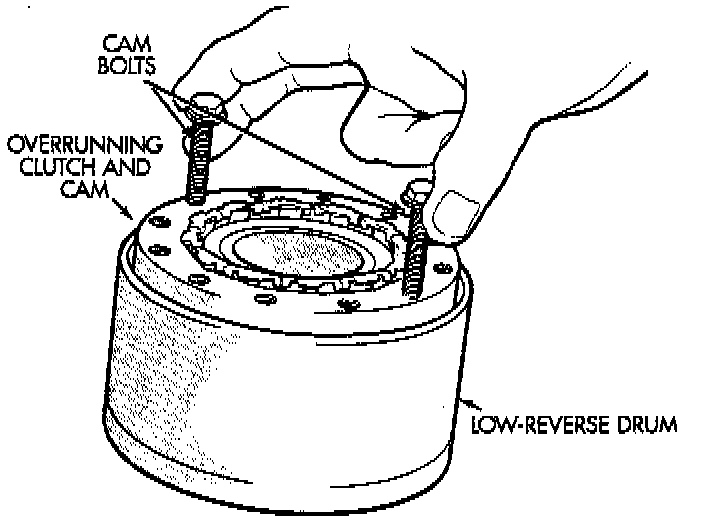 CAM BOLTS

OVERRUNNING CLUTCH AND CAM

LOW-REVERSE DRUM