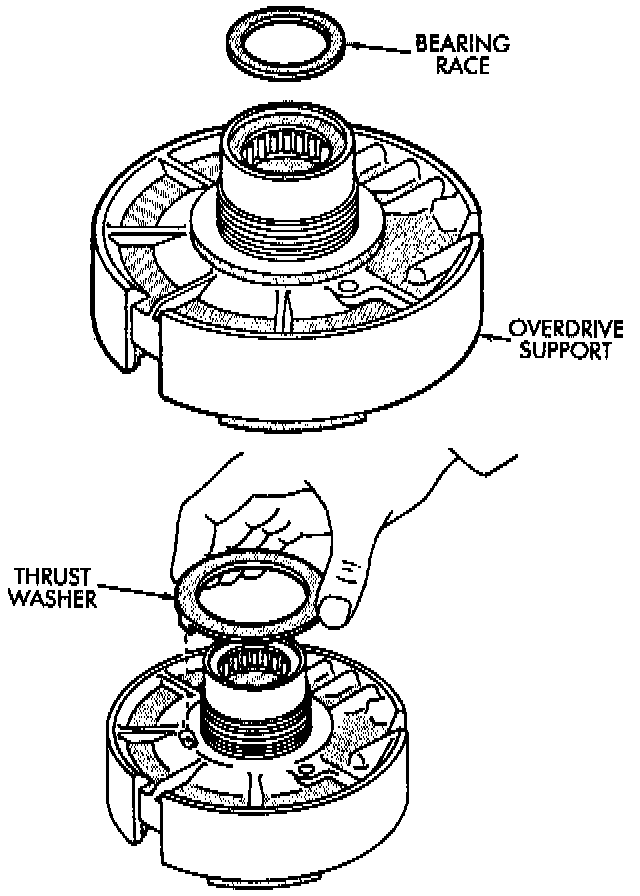 BEARING RACE

OVERDRIVE SUPPORT

THRUST WASHER