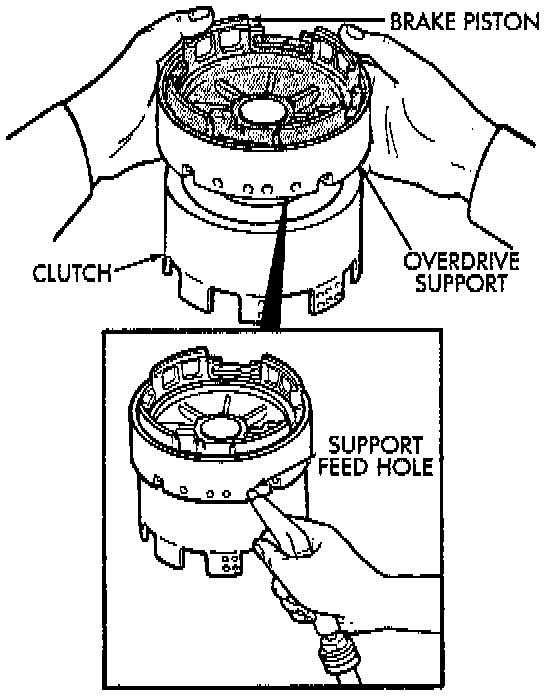 BRAKE PISTON

CLUTCH

OVERDRIVE SUPPORT

SUPPORT FEED HOLE