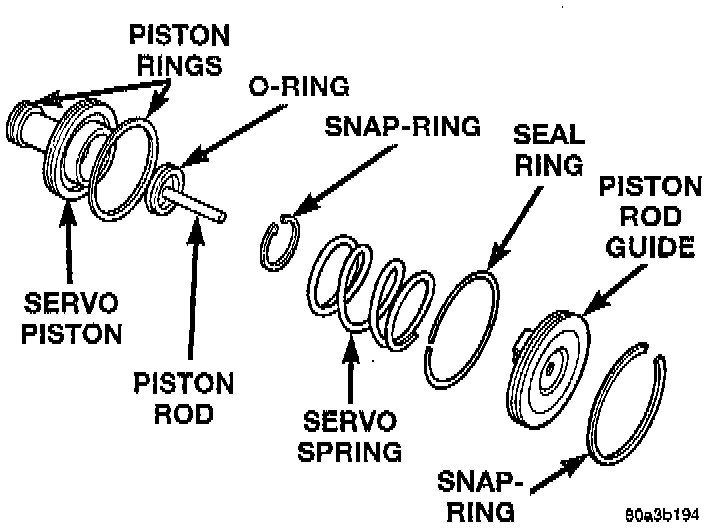 PISTON RINGS

O-RING

SNAP-RING

SEAL RING

PISTON ROD GUIDE

SERVO PISTON

PISTON ROD

SERVO SPRING

SNAP-RING

80a3b194