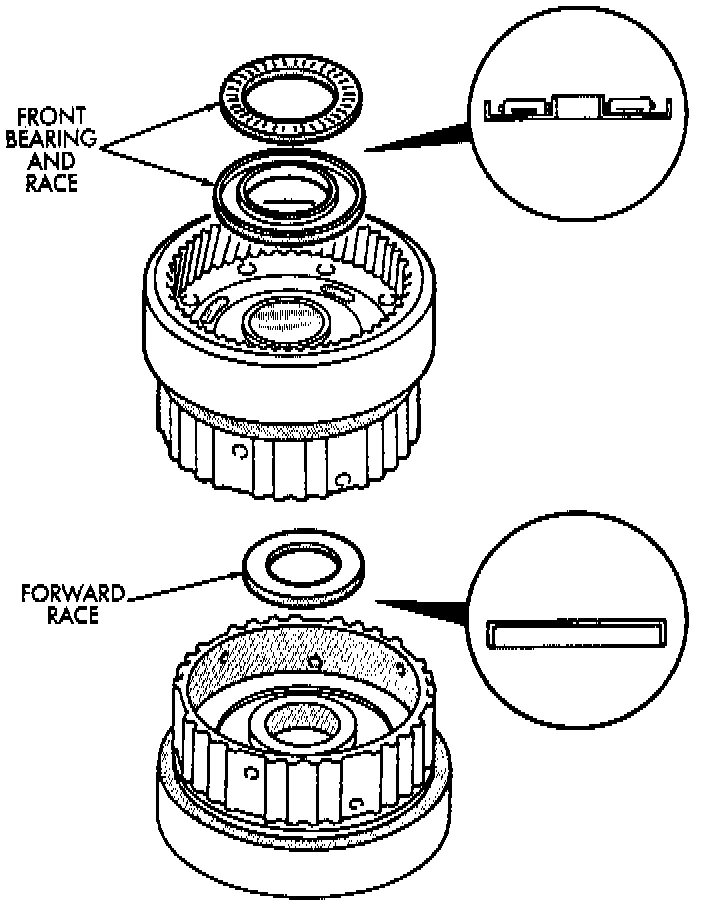 FRONT BEARING AND RACE

FORWARD RACE