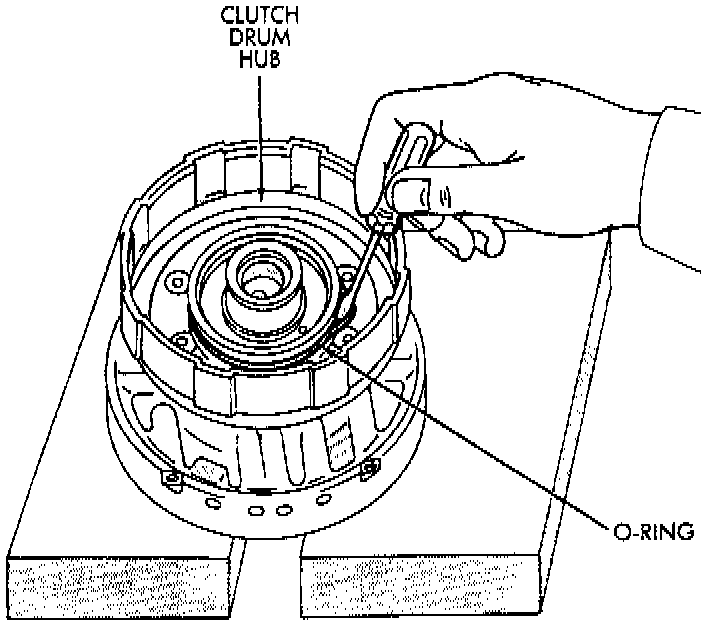 CLUTCH
DRUM
HUB

O-RING