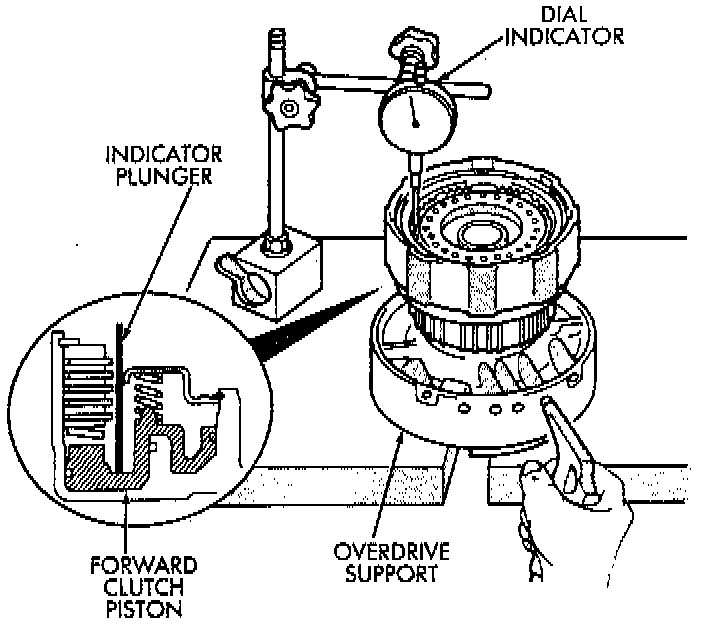 DIAL INDICATOR

INDICATOR PLUNGER

FORWARD CLUTCH PISTON

OVERDRIVE SUPPORT