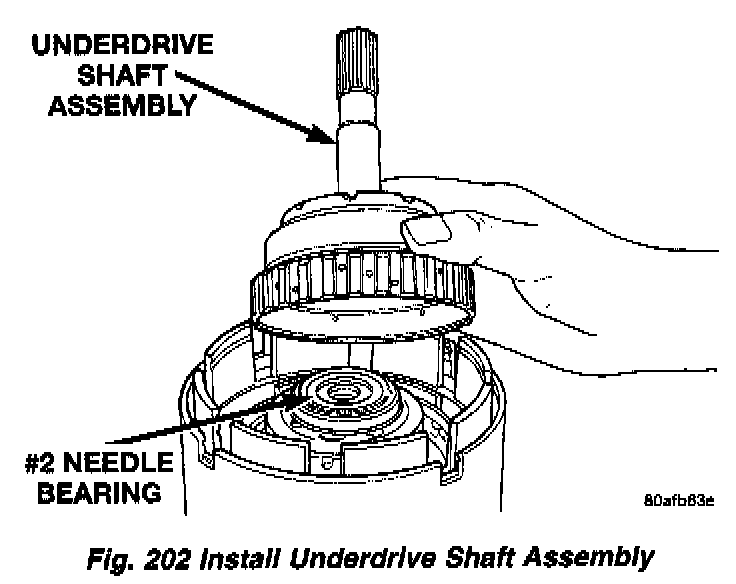 UNDERDRIVE SHAFT ASSEMBLY

#2 NEEDLE BEARING

80afb83e

Fig. 202 Install Underdrive Shaft Assembly