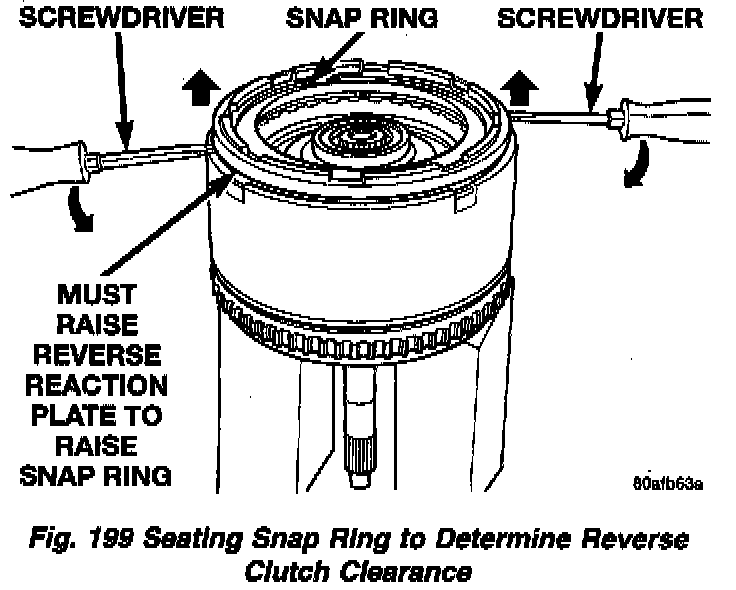 SCREWDRIVER
SNAP RING
SCREWDRIVER

MUST RAISE REVERSE REACTION PLATE TO RAISE SNAP RING

80afb63a

Fig. 199 Seating Snap Ring to Determine Reverse Clutch Clearance