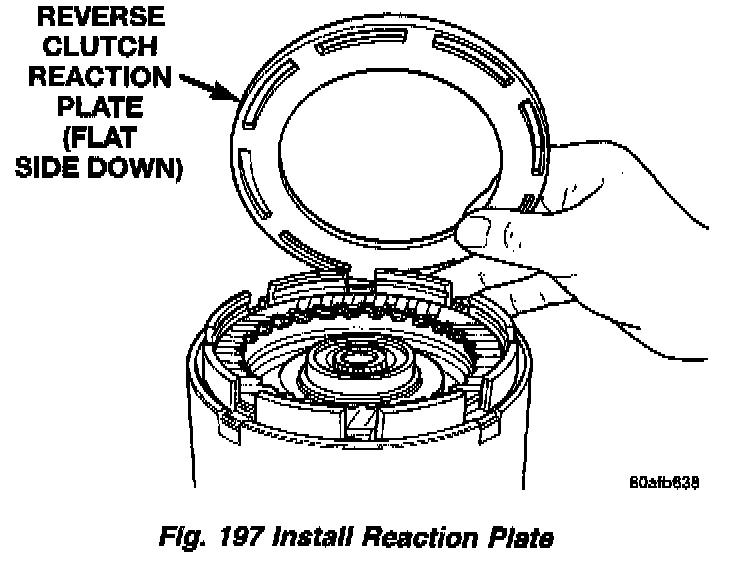 REVERSE CLUTCH REACTION PLATE (FLAT SIDE DOWN)

80afb638

Fig. 197 Install Reaction Plate