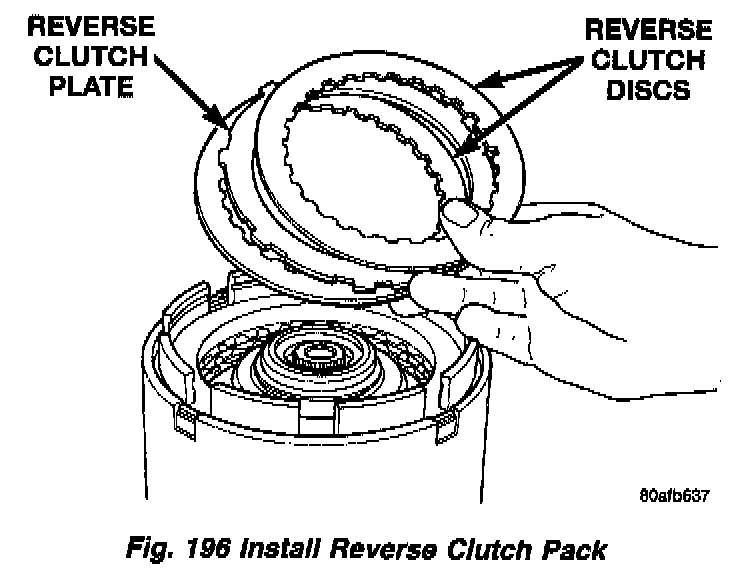 REVERSE CLUTCH PLATE

REVERSE CLUTCH DISCS

80afb637

Fig. 196 Install Reverse Clutch Pack