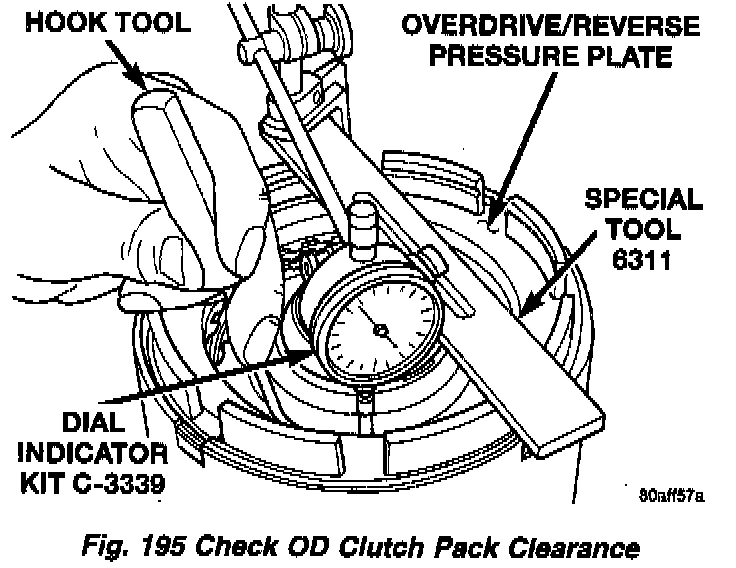 HOOK TOOL

OVERDRIVE/REVERSE PRESSURE PLATE

SPECIAL TOOL 6311

DIAL INDICATOR KIT C-3339

80aff57a

Fig. 195 Check OD Clutch Pack Clearance