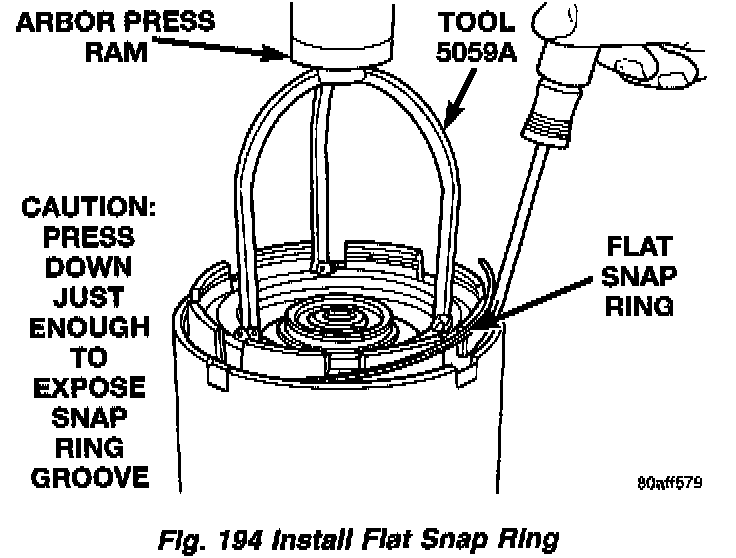 ARBOR PRESS RAM

TOOL 5059A

CAUTION: PRESS DOWN JUST ENOUGH TO EXPOSE SNAP RING GROOVE

FLAT SNAP RING

80aff579

Fig. 194 Install Flat Snap Ring