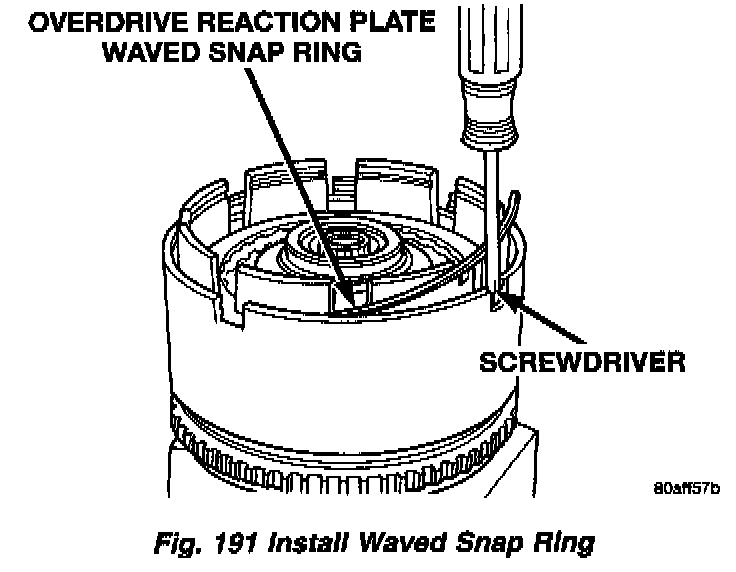 OVERDRIVE REACTION PLATE
WAVED SNAP RING

SCREWDRIVER

80aff57b

Fig. 191 Install Waved Snap Ring