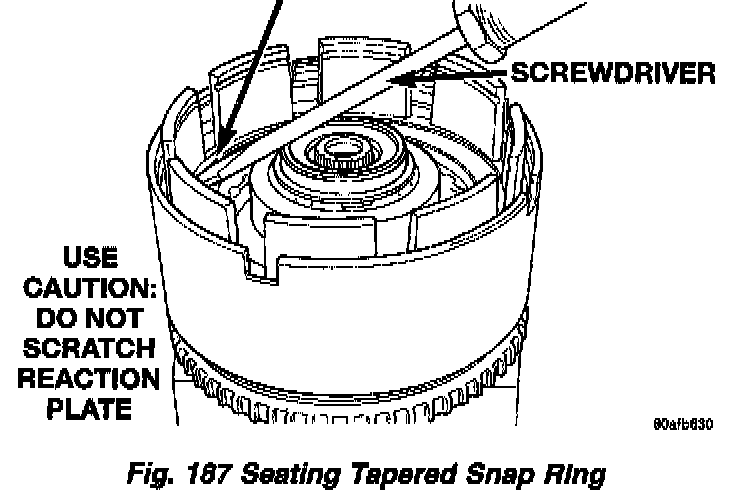 SCREWDRIVER

USE CAUTION: DO NOT SCRATCH REACTION PLATE

80afb630

Fig. 187 Seating Tapered Snap Ring