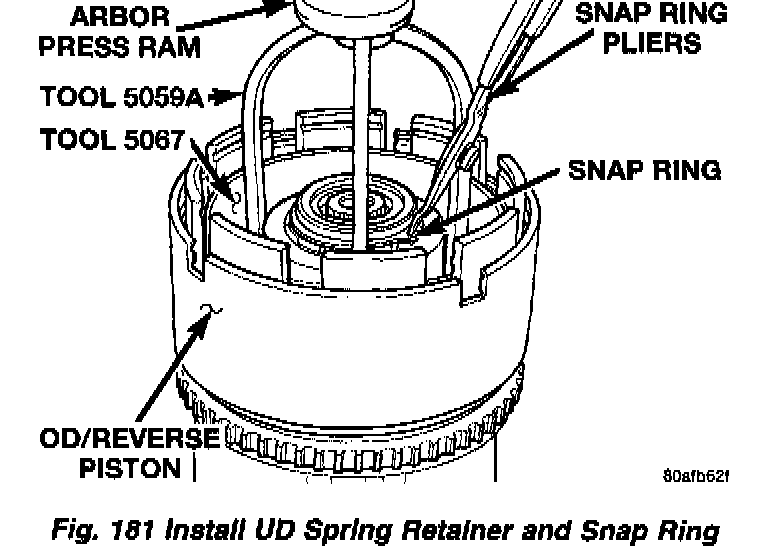 ARBOR PRESS RAM

SNAP RING PLIERS

TOOL 5059A

TOOL 5067

SNAP RING

OD/REVERSE PISTON

80afb62f

Fig. 181 Install UD Spring Retainer and Snap Ring