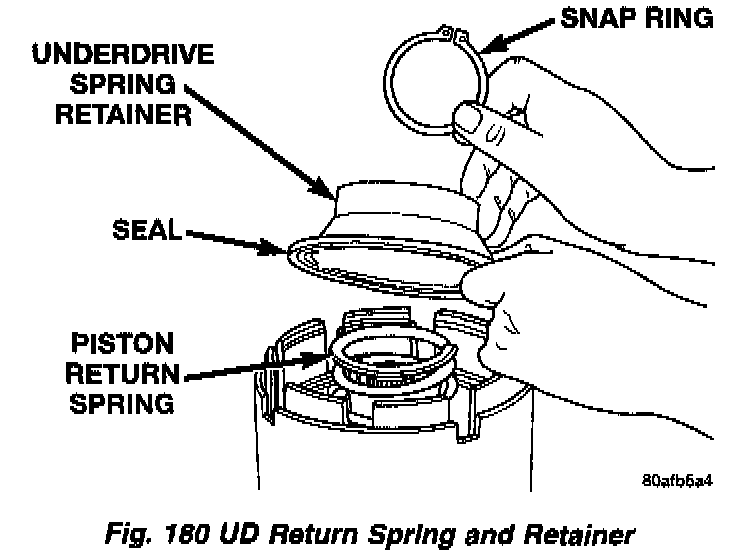 SNAP RING

UNDERDRIVE SPRING RETAINER

SEAL

PISTON RETURN SPRING

80afb6a4

Fig. 180 UD Return Spring and Retainer