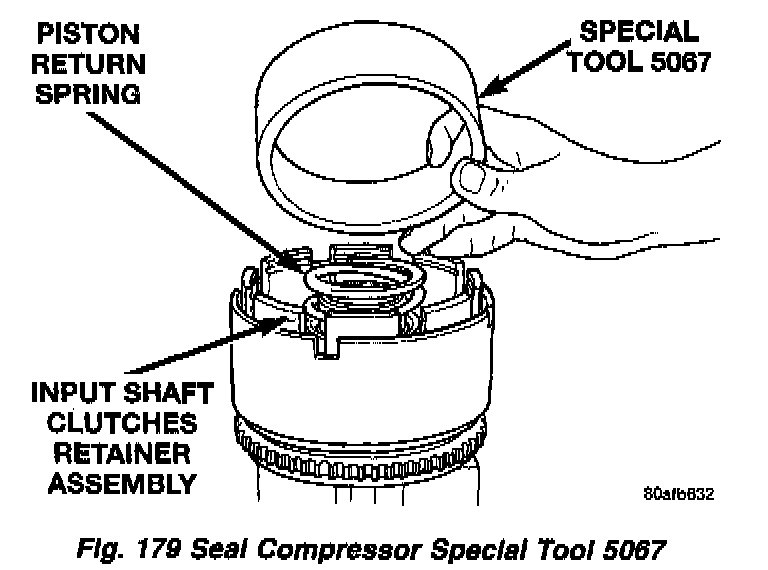 PISTON RETURN SPRING

SPECIAL TOOL 5067

INPUT SHAFT CLUTCHES RETAINER ASSEMBLY

80afb632

Fig. 179 Seal Compressor Special Tool 5067