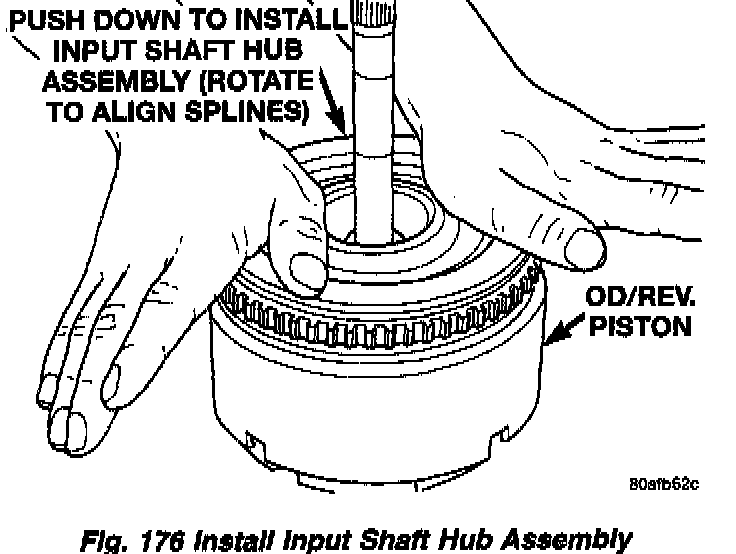 PUSH DOWN TO INSTALL INPUT SHAFT HUB ASSEMBLY (ROTATE TO ALIGN SPLINES)

OD/REV. PISTON

80afb62c

Fig. 176 Install Input Shaft Hub Assembly