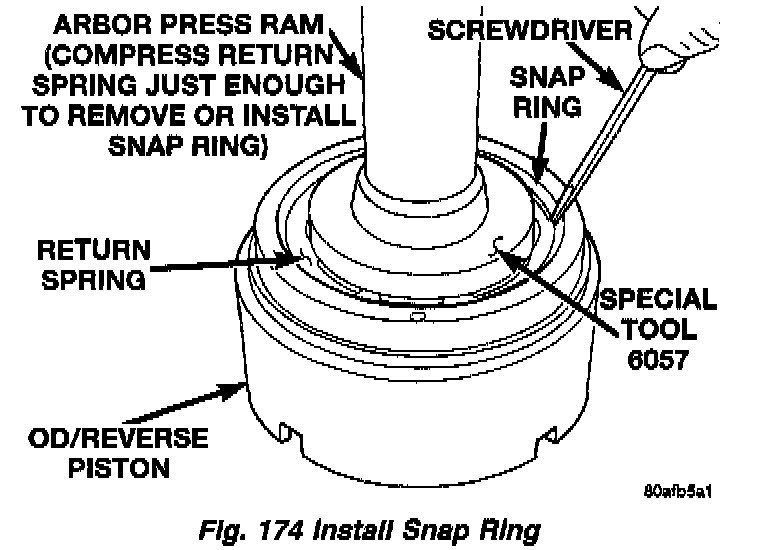 ARBOR PRESS RAM (COMPRESS RETURN SPRING JUST ENOUGH TO REMOVE OR INSTALL SNAP RING)

SCREWDRIVER

SNAP RING

RETURN SPRING

SPECIAL TOOL 6057

OD/REVERSE PISTON

80afb5a1

Fig. 174 Install Snap Ring