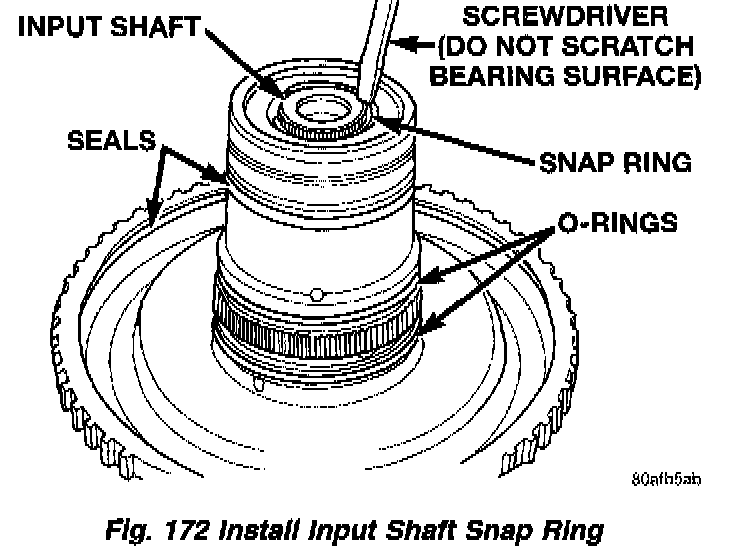 INPUT SHAFT

SCREWDRIVER (DO NOT SCRATCH BEARING SURFACE)

SEALS

SNAP RING

O-RINGS

80afb5ab

Fig. 172 Install Input Shaft Snap Ring