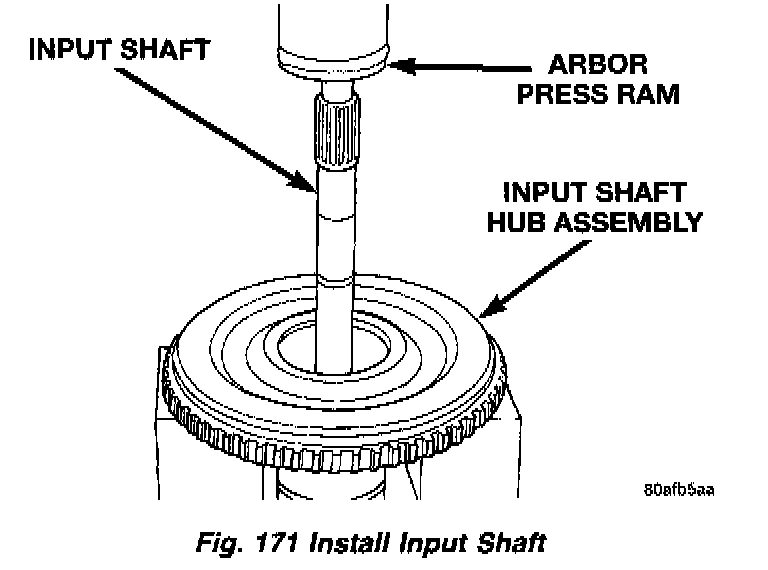 INPUT SHAFT

ARBOR PRESS RAM

INPUT SHAFT HUB ASSEMBLY

80afb5aa

Fig. 171 Install Input Shaft