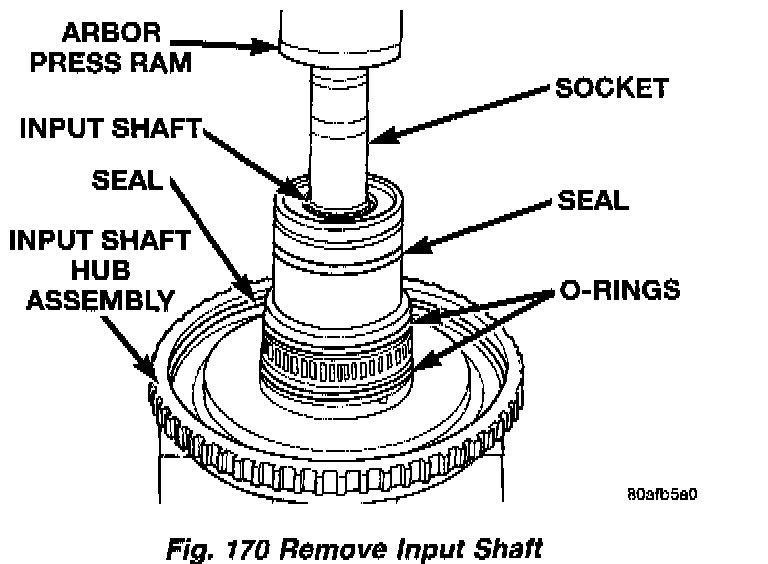 ARBOR PRESS RAM

SOCKET

INPUT SHAFT

SEAL

SEAL

INPUT SHAFT HUB ASSEMBLY

O-RINGS

80afb5a0

Fig. 170 Remove Input Shaft