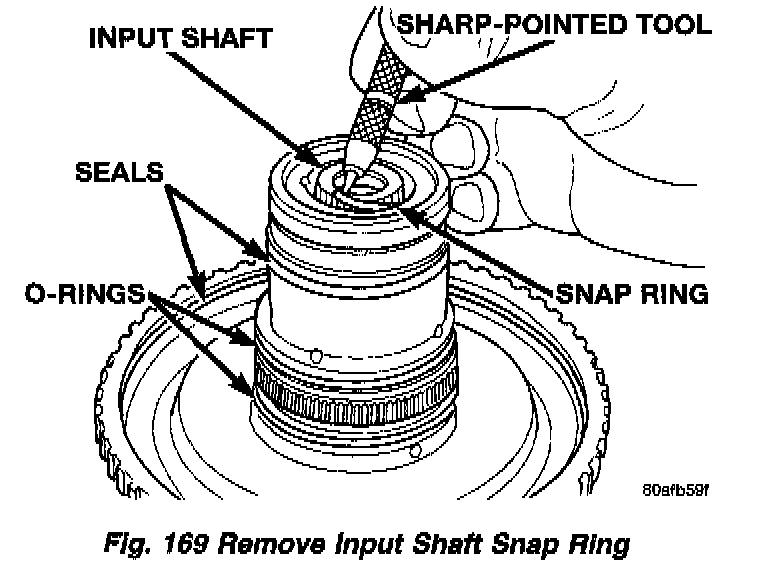 INPUT SHAFT

SHARP-POINTED TOOL

SEALS

O-RINGS

SNAP RING

80afb59f

Fig. 169 Remove Input Shaft Snap Ring