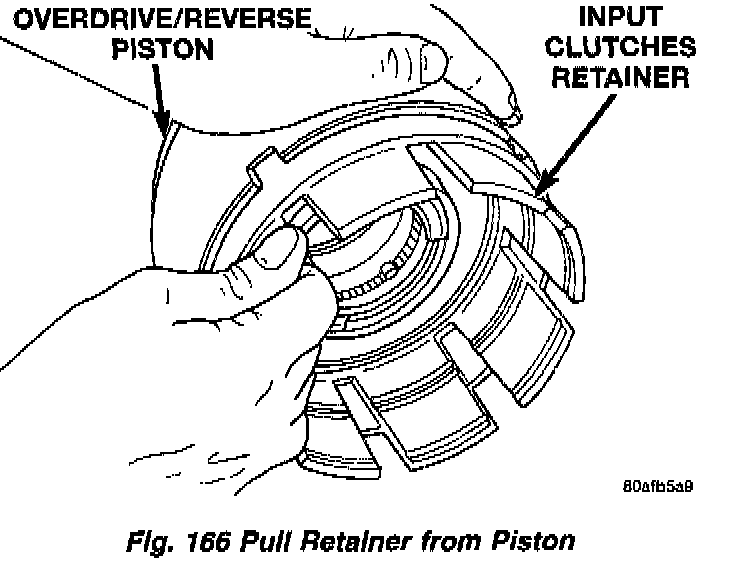 OVERDRIVE/REVERSE PISTON

INPUT CLUTCHES RETAINER

80afb5a9

Fig. 166 Pull Retainer from Piston