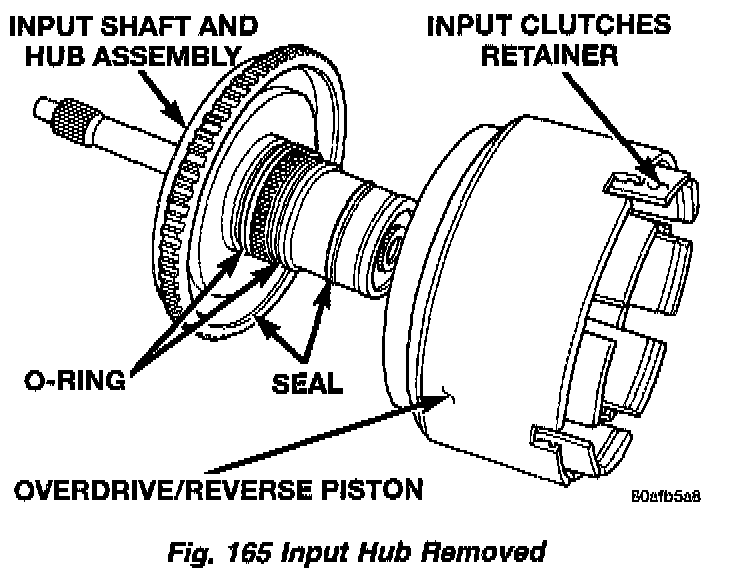 INPUT SHAFT AND HUB ASSEMBLY

INPUT CLUTCHES RETAINER

O-RING

SEAL

OVERDRIVE/REVERSE PISTON

80afb5a8

Fig. 165 Input Hub Removed