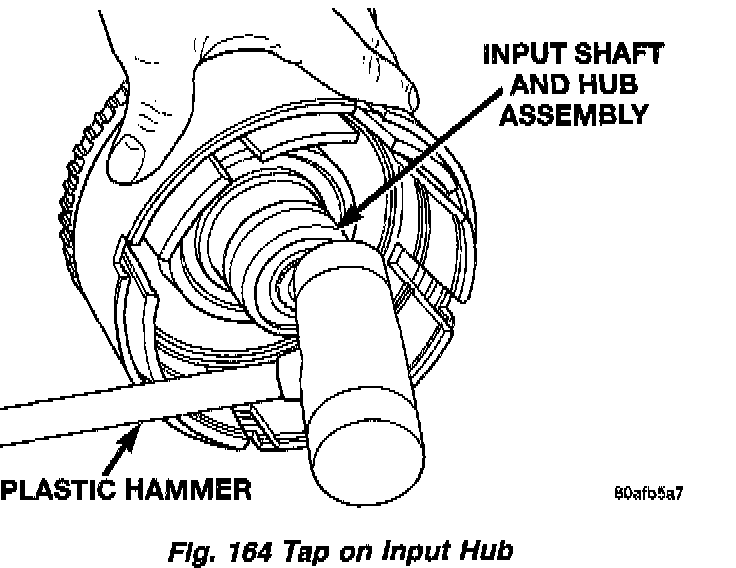 INPUT SHAFT AND HUB ASSEMBLY

PLASTIC HAMMER

80afb5a7

Fig. 164 Tap on Input Hub