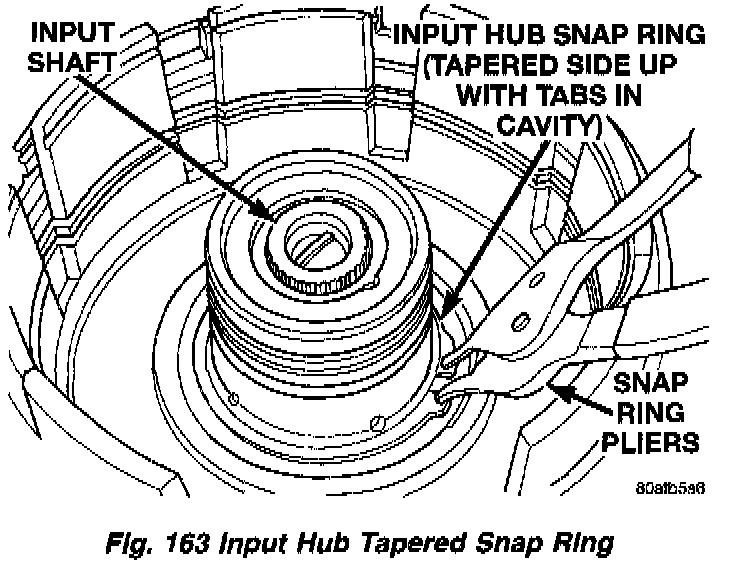 INPUT SHAFT

INPUT HUB SNAP RING (TAPERED SIDE UP WITH TABS IN CAVITY)

SNAP RING PLIERS

80afb5a6

Fig. 163 Input Hub Tapered Snap Ring