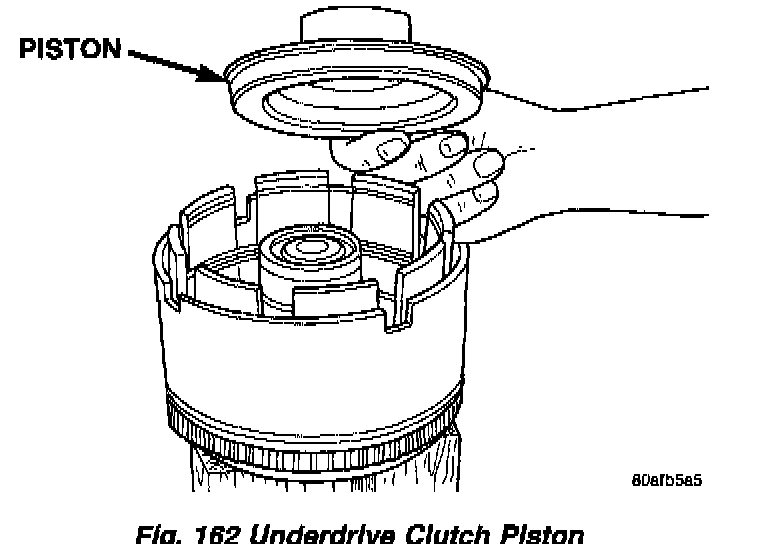 PISTON

80afb5a5

Fig. 162 Underdrive Clutch Piston