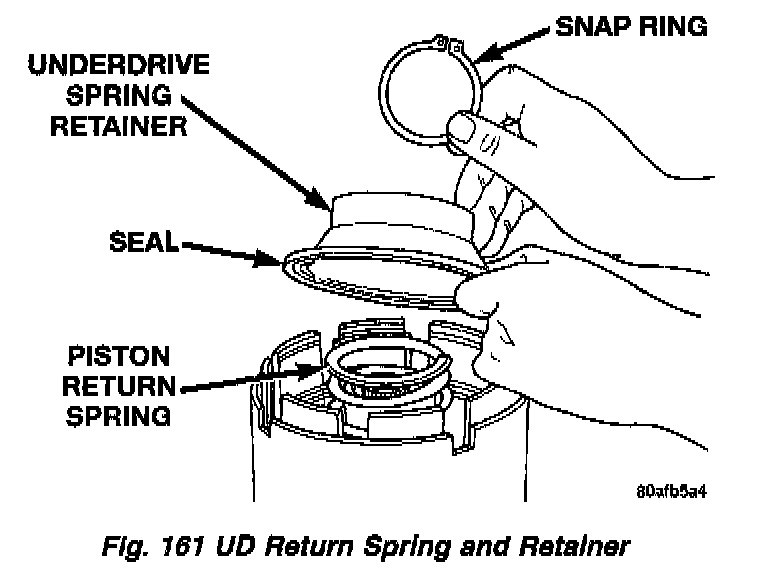 SNAP RING

UNDERDRIVE SPRING RETAINER

SEAL

PISTON RETURN SPRING

80afb5a4

Fig. 161 UD Return Spring and Retainer