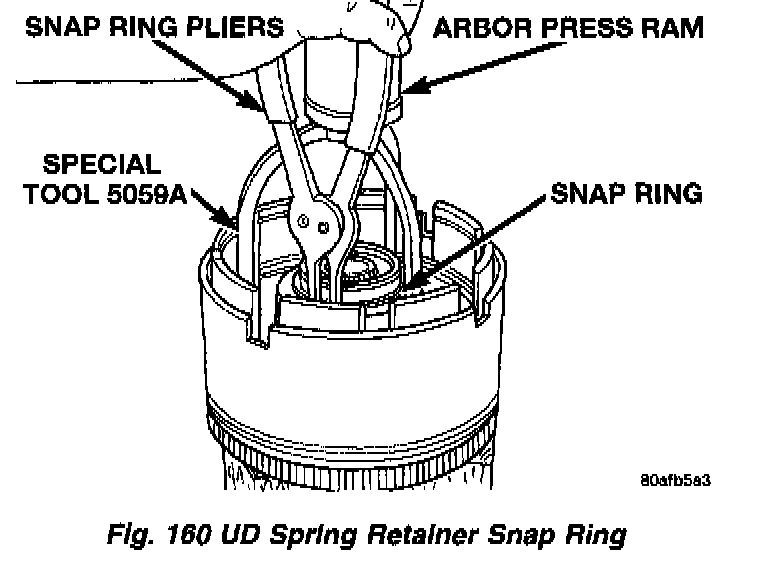 SNAP RING PLIERS

ARBOR PRESS RAM

SPECIAL TOOL 5059A

SNAP RING

80afb5a3

Fig. 160 UD Spring Retainer Snap Ring