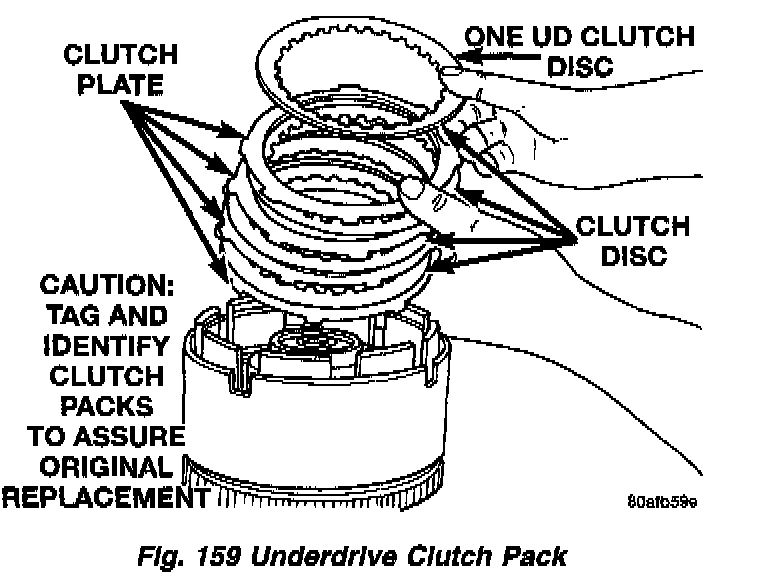 CLUTCH PLATE

ONE UD CLUTCH DISC

CLUTCH DISC

CAUTION: TAG AND IDENTIFY CLUTCH PACKS TO ASSURE ORIGINAL REPLACEMENT

80afb59e

Fig. 159 Underdrive Clutch Pack