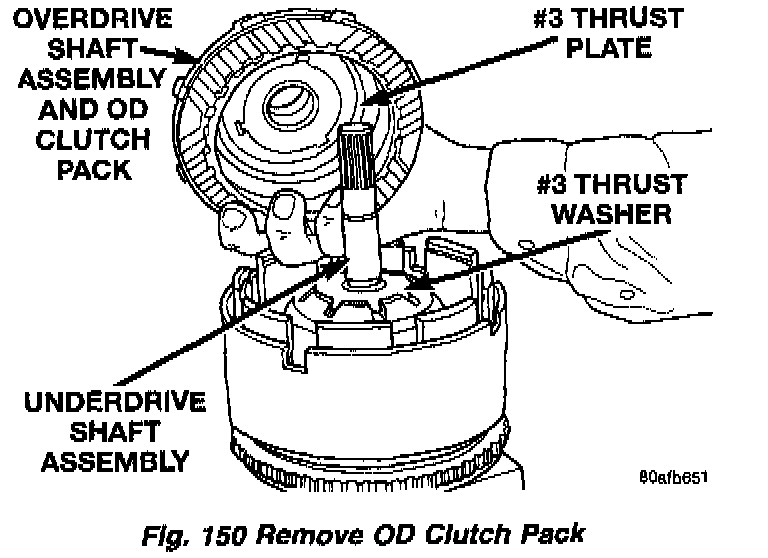 OVERDRIVE SHAFT ASSEMBLY AND OD CLUTCH PACK

#3 THRUST PLATE

#3 THRUST WASHER

UNDERDRIVE SHAFT ASSEMBLY

80afb651

Fig. 150 Remove OD Clutch Pack