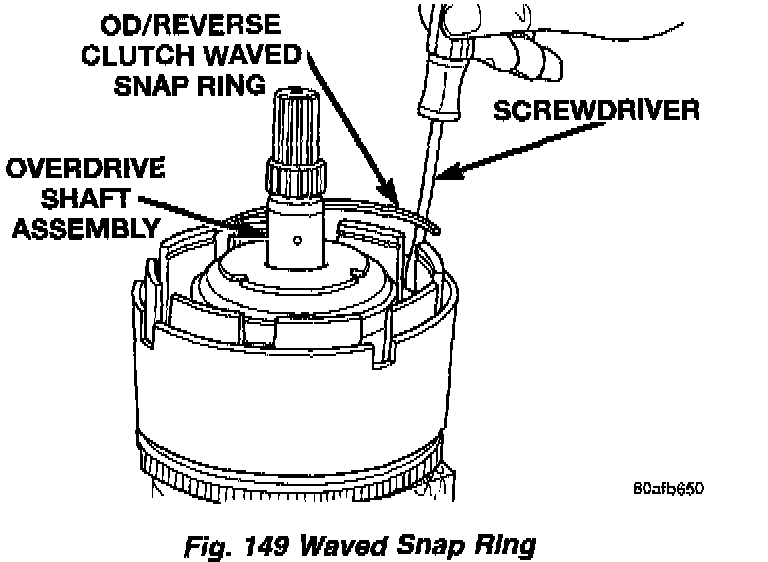 OD/REVERSE CLUTCH WAVED SNAP RING

SCREWDRIVER

OVERDRIVE SHAFT ASSEMBLY

80afb650

Fig. 149 Waved Snap Ring