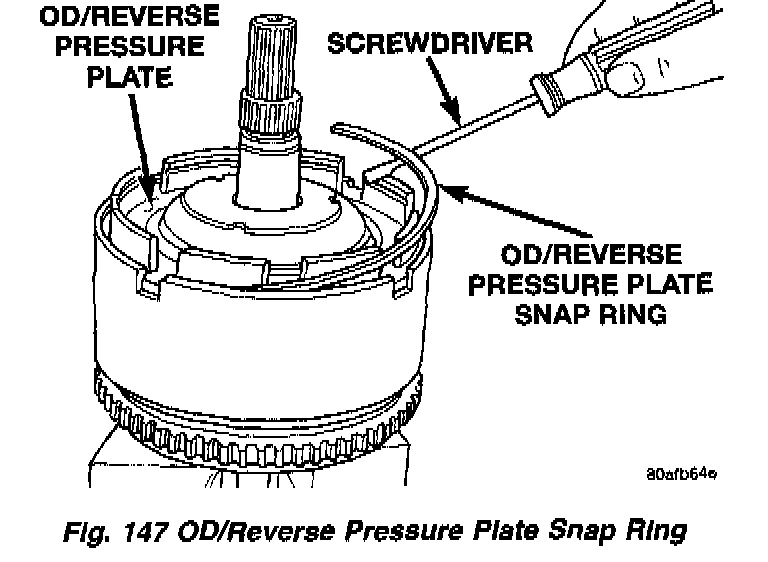 OD/REVERSE PRESSURE PLATE

SCREWDRIVER

OD/REVERSE PRESSURE PLATE SNAP RING

80afb64e

Fig. 147 OD/Reverse Pressure Plate Snap Ring