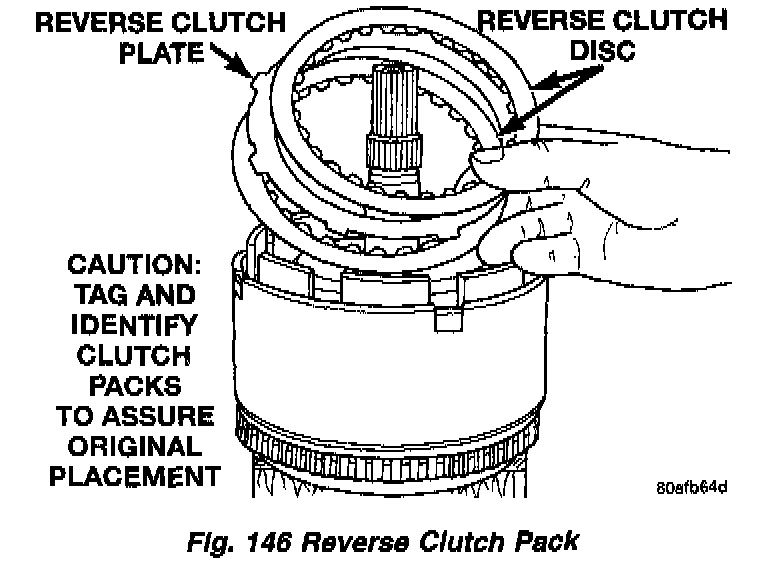 REVERSE CLUTCH PLATE

REVERSE CLUTCH DISC

CAUTION: TAG AND IDENTIFY CLUTCH PACKS TO ASSURE ORIGINAL PLACEMENT

80afb64d

Fig. 146 Reverse Clutch Pack