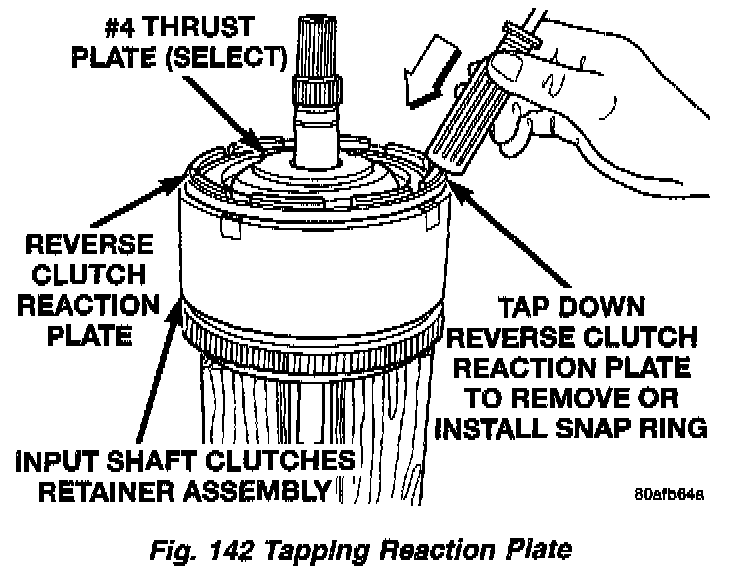 #4 THRUST PLATE (SELECT)

REVERSE CLUTCH REACTION PLATE

TAP DOWN REVERSE CLUTCH REACTION PLATE TO REMOVE OR INSTALL SNAP RING

INPUT SHAFT CLUTCHES RETAINER ASSEMBLY

80afb64a

Fig. 142 Tapping Reaction Plate