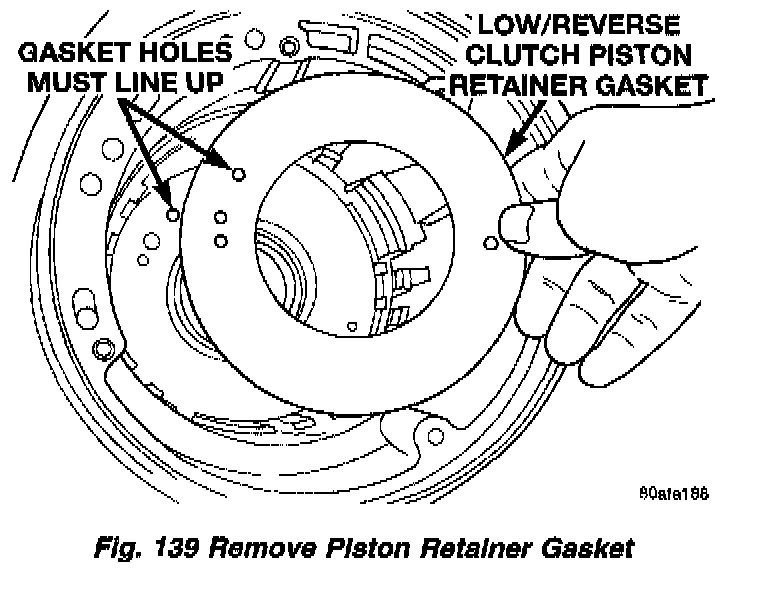 GASKET HOLES MUST LINE UP

LOW/REVERSE CLUTCH PISTON RETAINER GASKET

80afe186

Fig. 139 Remove Piston Retainer Gasket