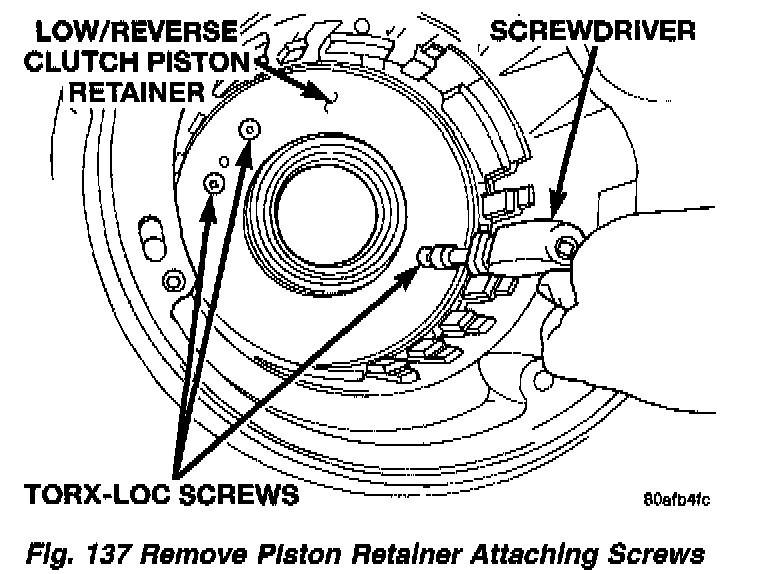 LOW/REVERSE CLUTCH PISTON RETAINER

SCREWDRIVER

TORX-LOC SCREWS

80afb4fc

Fig. 137 Remove Piston Retainer Attaching Screws