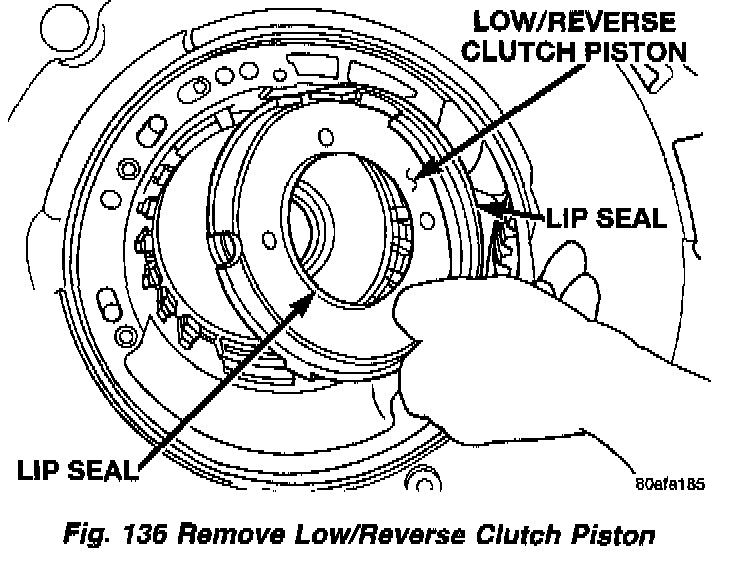 LOW/REVERSE CLUTCH PISTON

LIP SEAL

LIP SEAL

80afa185

Fig. 136 Remove Low/Reverse Clutch Piston