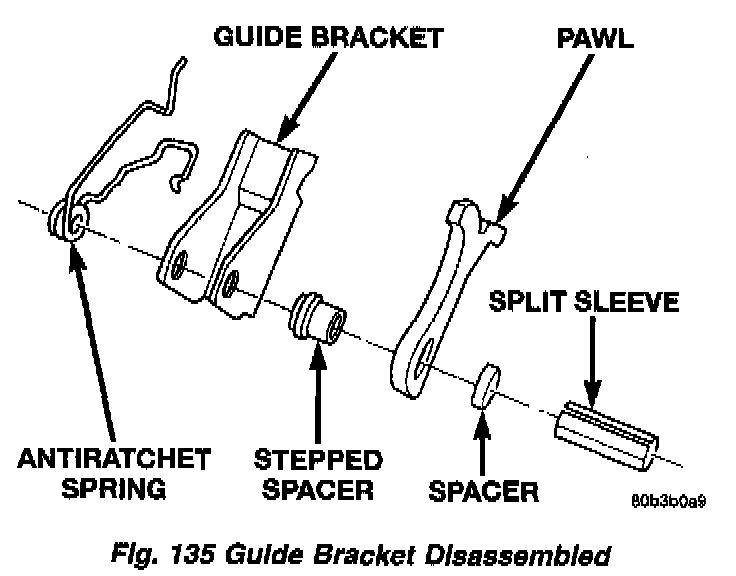 GUIDE BRACKET
PAWL
SPLIT SLEEVE
ANTIRATCHET SPRING
STEPPED SPACER
SPACER
80b3b0a9

Fig. 135 Guide Bracket Disassembled