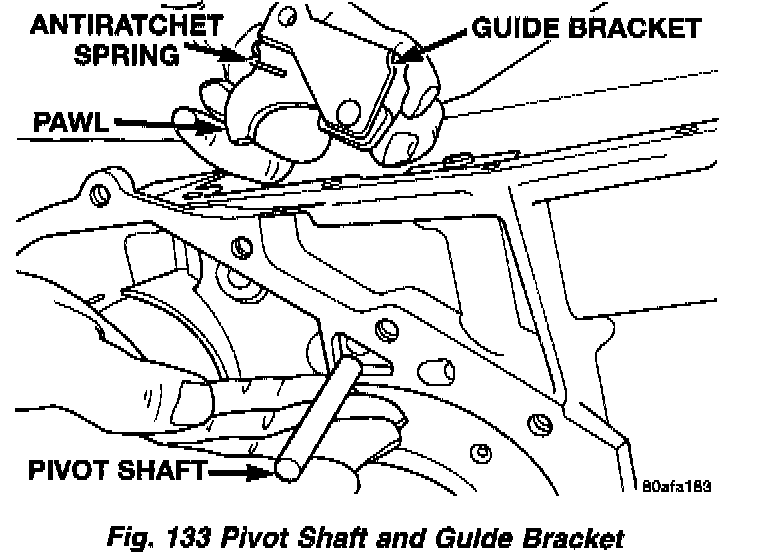 ANTIRATCHET SPRING

GUIDE BRACKET

PAWL

PIVOT SHAFT

80afa183

Fig. 133 Pivot Shaft and Guide Bracket