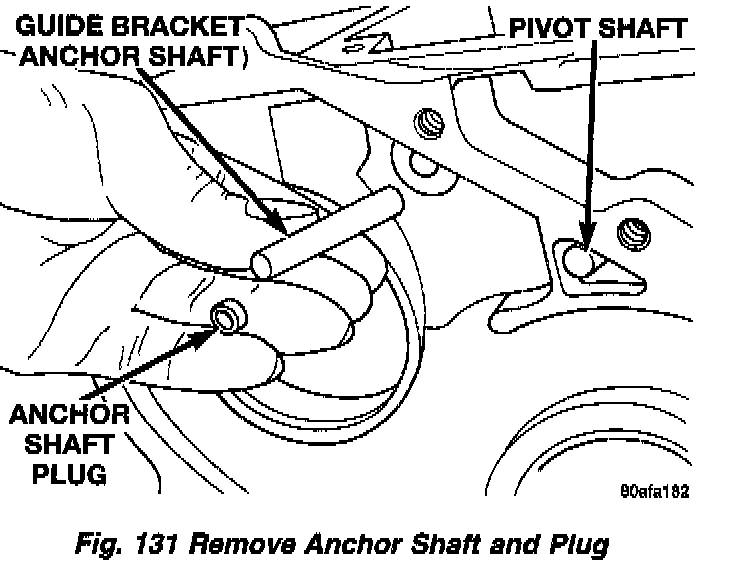 GUIDE BRACKET ANCHOR SHAFT

PIVOT SHAFT

ANCHOR SHAFT PLUG

80afa182

Fig. 131 Remove Anchor Shaft and Plug