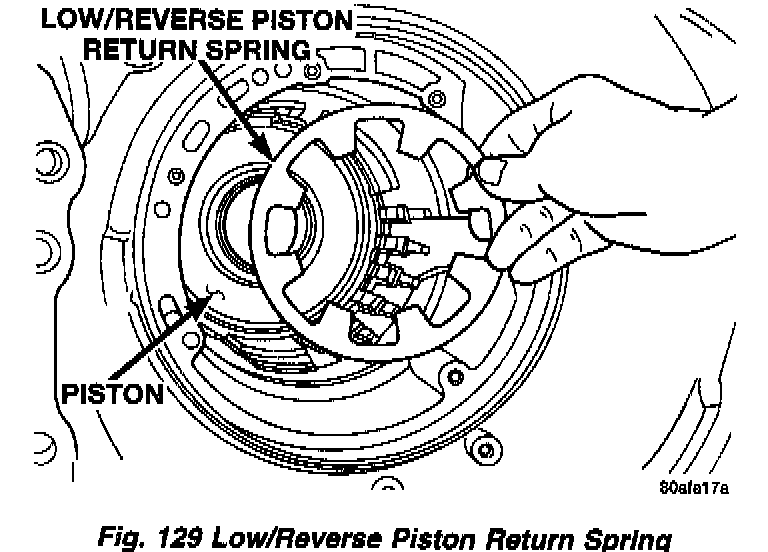 LOW/REVERSE PISTON RETURN SPRING

PISTON

80afe17a

Fig. 129 Low/Reverse Piston Return Spring