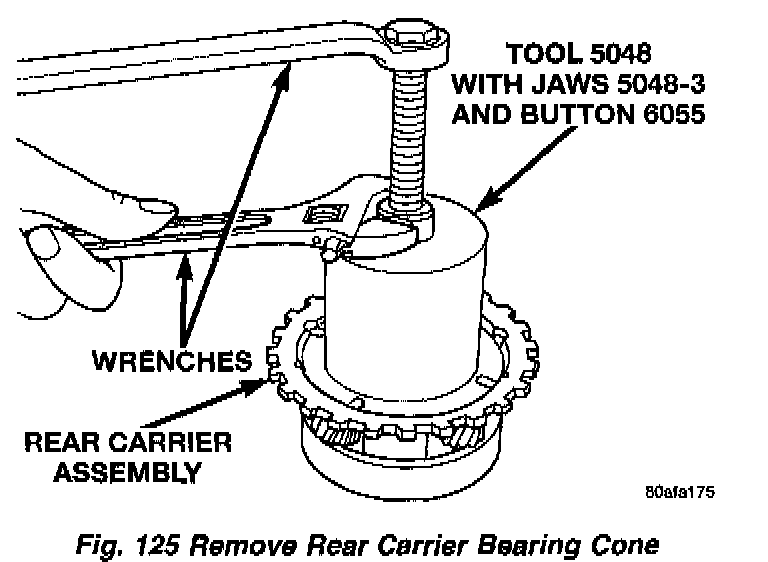 TOOL 5048
WITH JAWS 5048-3
AND BUTTON 6055

WRENCHES

REAR CARRIER
ASSEMBLY

80afa175

Fig. 125 Remove Rear Carrier Bearing Cone