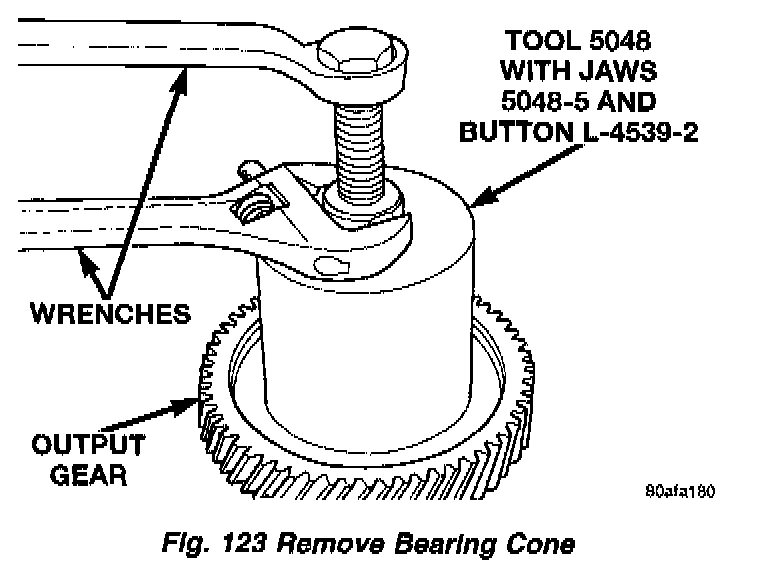 TOOL 5048
WITH JAWS
5048-5 AND
BUTTON L-4539-2

WRENCHES

OUTPUT
GEAR

80afa180

Fig. 123 Remove Bearing Cone